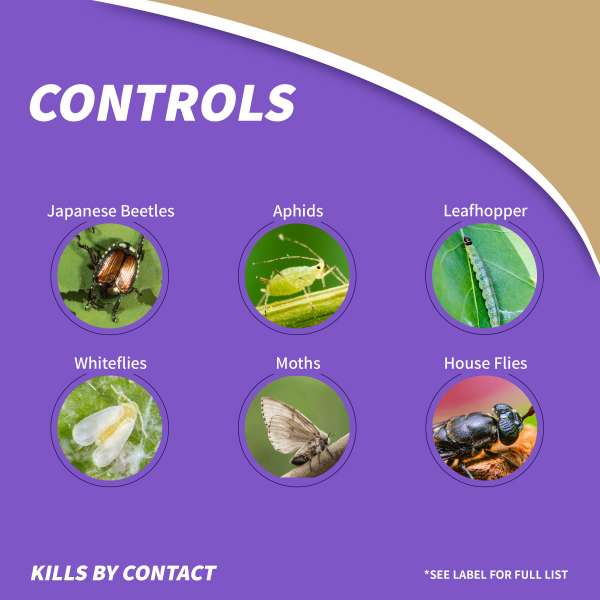 CONTROLS

Japanese Beetles

Aphids

Leafhopper

Whiteflies

Moths

House Flies

KILLS BY CONTACT

*SEE LABEL FOR FULL LIST