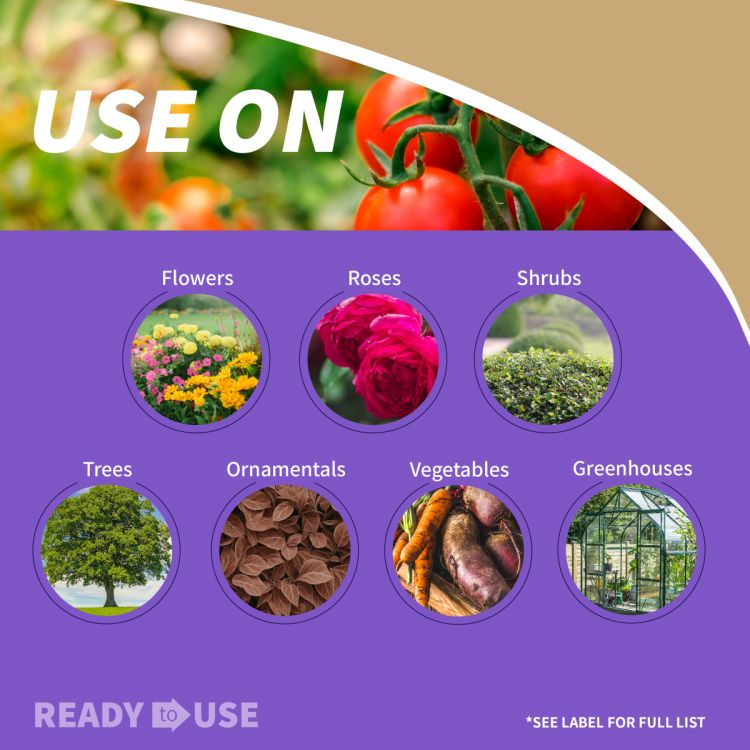 USE ON

Flowers

Roses

Shrubs

Trees

Ornamentals

Vegetables

Greenhouses

READY to USE

*SEE LABEL FOR FULL LIST